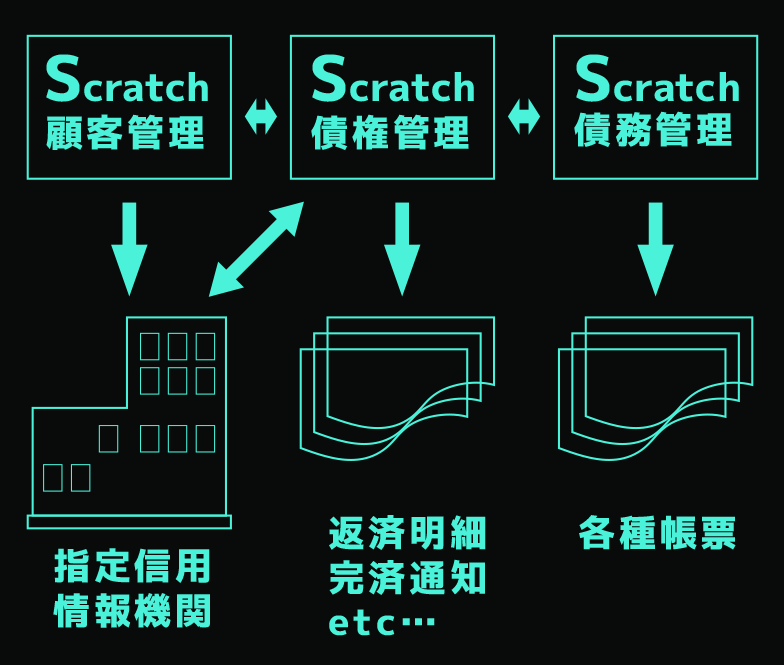 Scratch
顧客管理

Scratch
債権管理

Scratch
債務管理

指定信用
情報機関

返済明細
完済通知
etc…

各種帳票